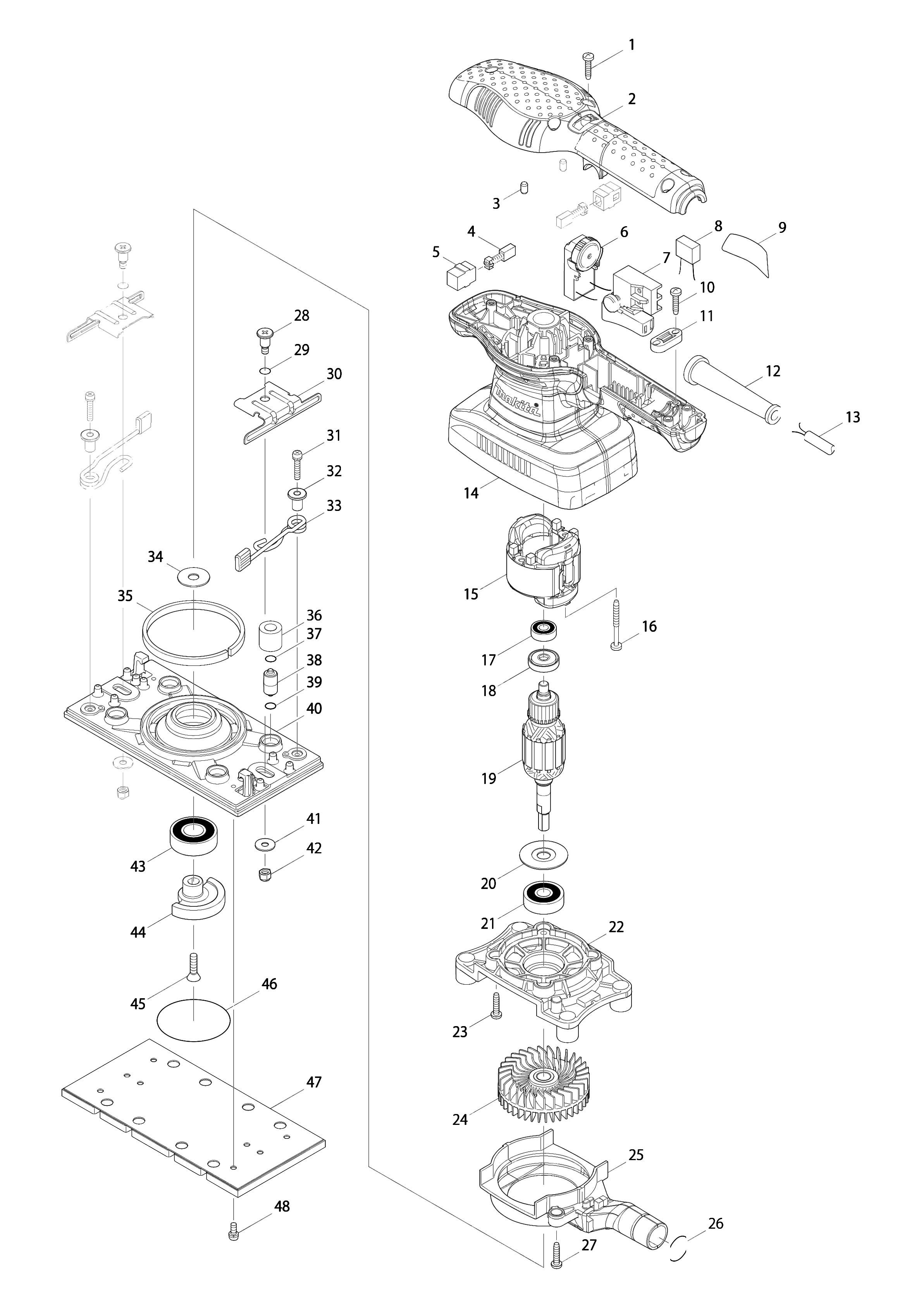 1
2
3
4
5
6
7
8
9
10
11
12
13
makita
14
15
16
17
18
19
20
21
22
23
24
25
26
27
28
29
30
31
32
33
34
35
36
37
38
39
40
41
42
43
44
45
46
47
48