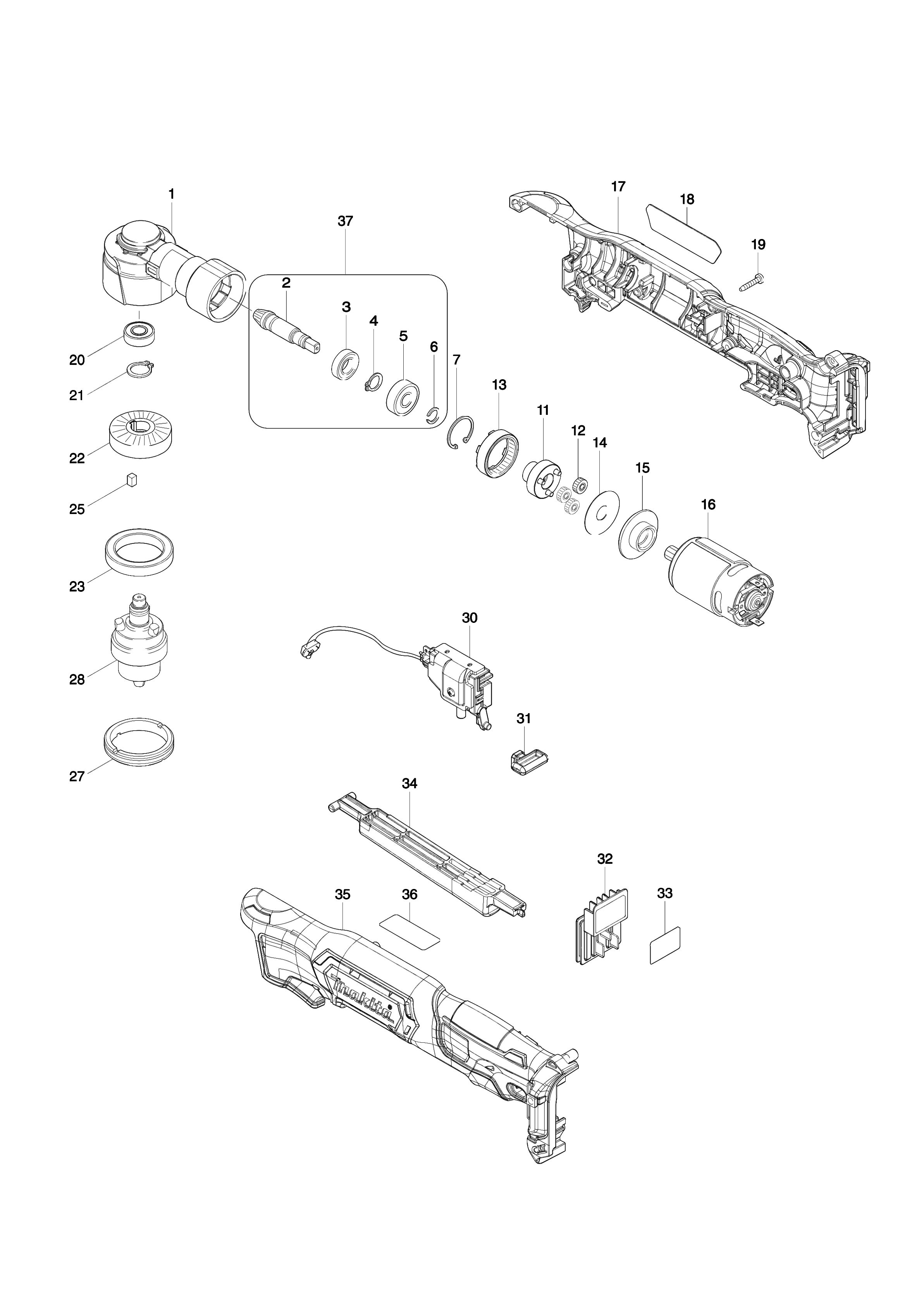 1
37
17
18
19
2
3
4
5
6
7
13
11
12
14
15
16
20
21
22
25
23
28
27
30
31
34
32
33
35
36
makita