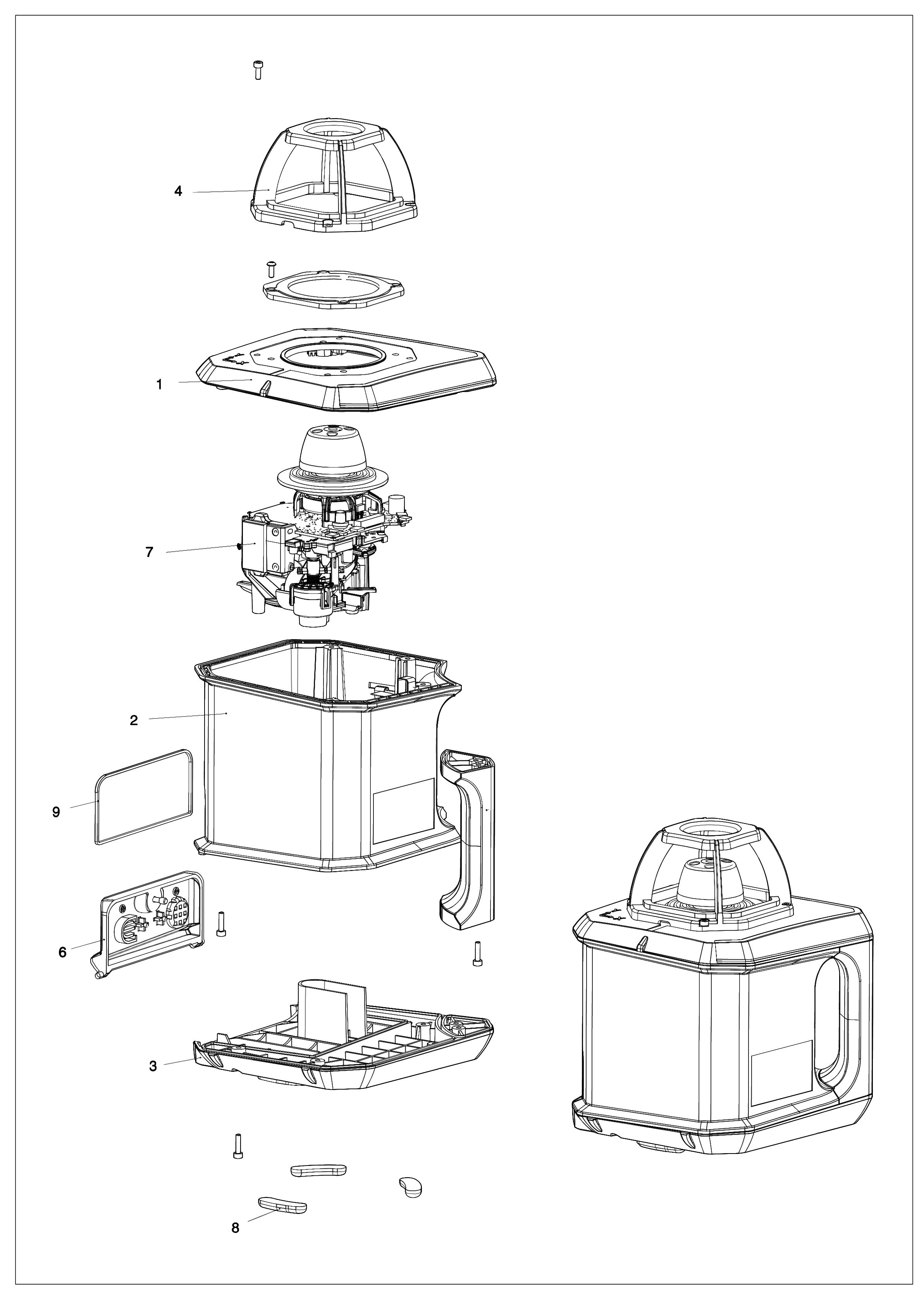 4

1

7

2

9

6

3

8