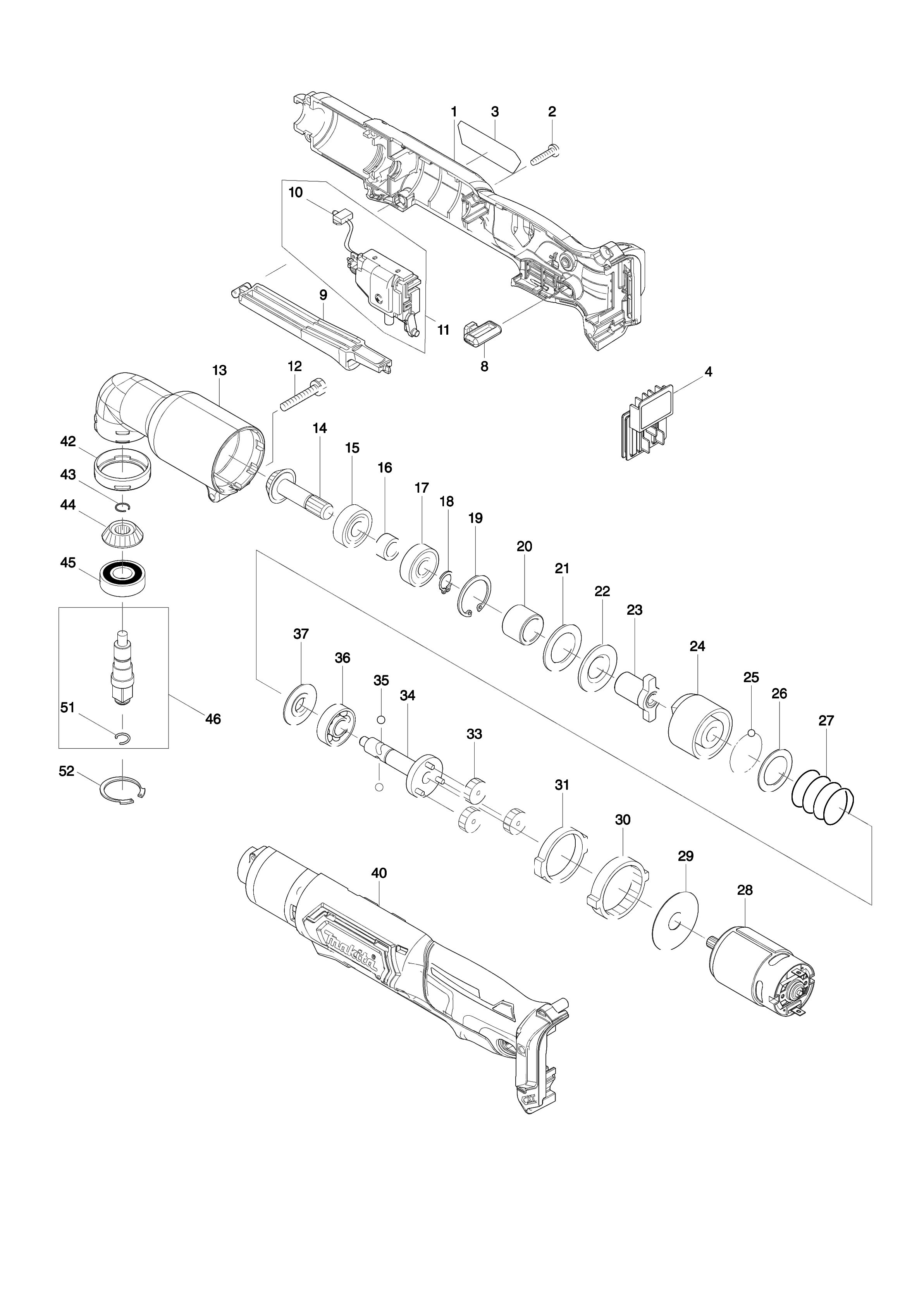 1
3
2
10
9
11
8
13
12
4
42
43
44
45
14
15
16
17
18
19
20
21
22
23
24
25
26
27
37
36
35
34
33
51
46
52
31
30
29
28
40
makita
CXT