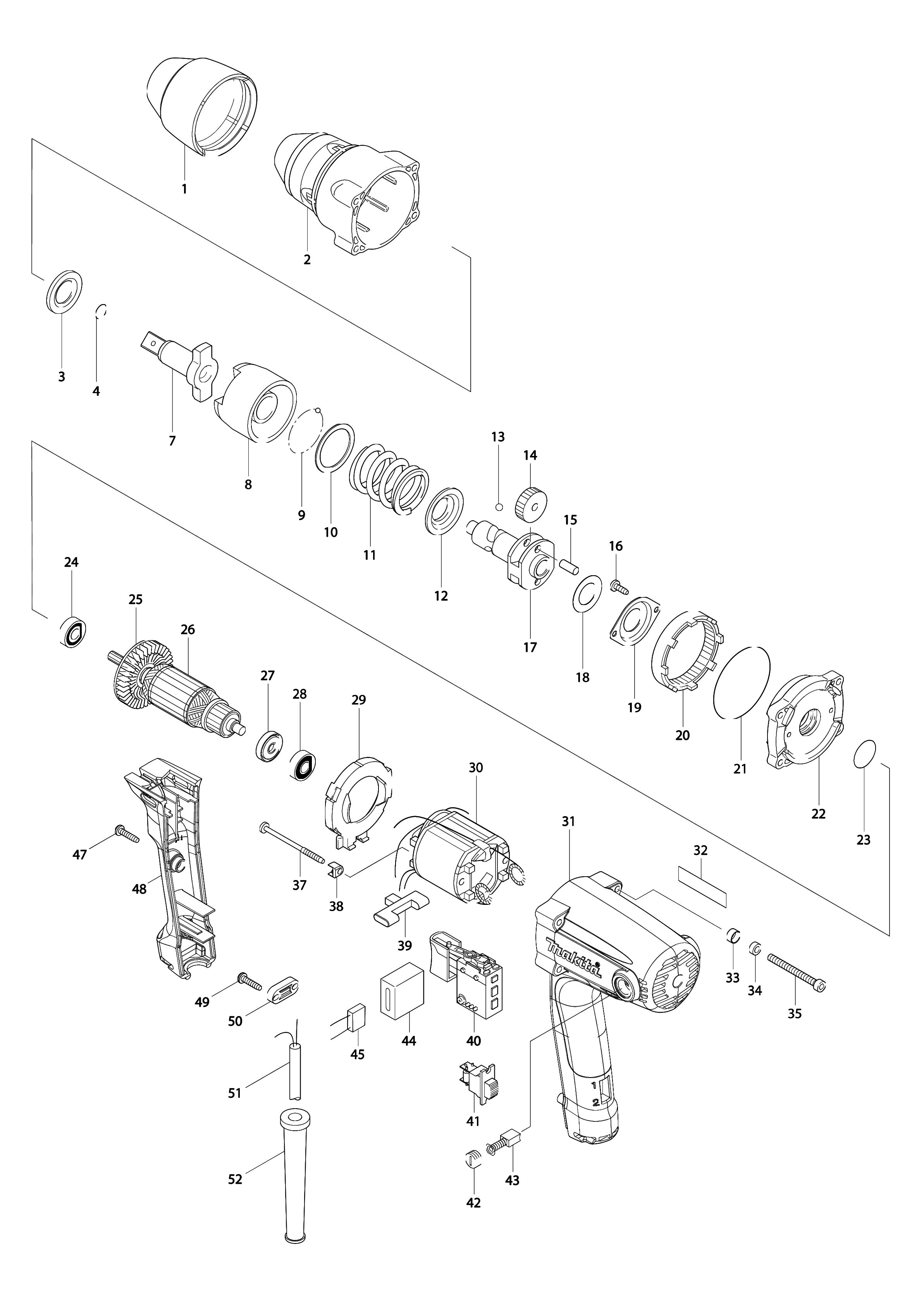 1
2
3
4
7
8
9
10
11
12
13
14
15
16
17
18
19
20
21
22
23
24
25
26
27
28
29
30
31
32
33
34
35
37
38
39
40
41
42
43
44
45
47
48
49
50
51
52
makita
1
2