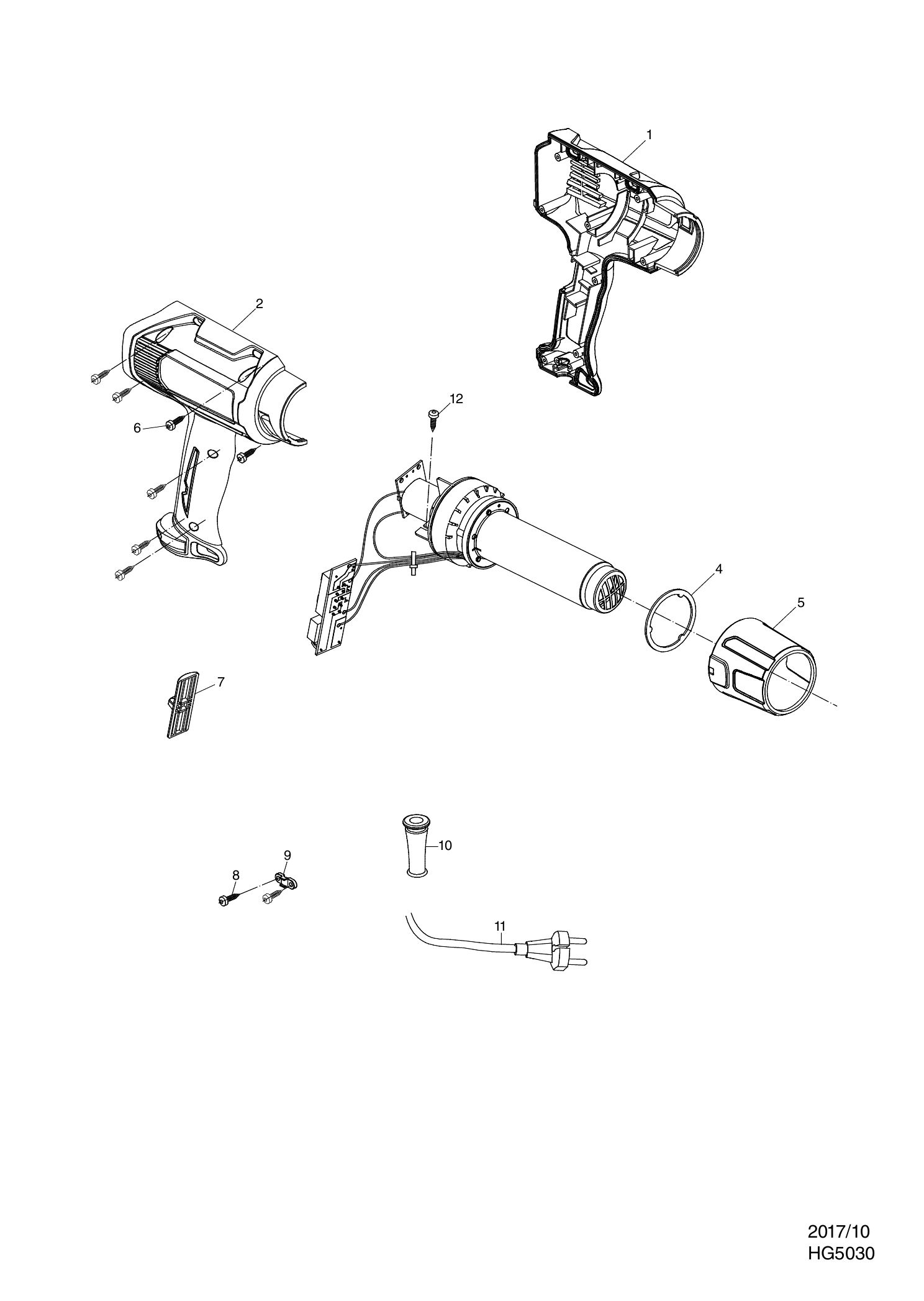 1

2

6

12

4

5

7

9

8

10

11

2017/10
HG5030