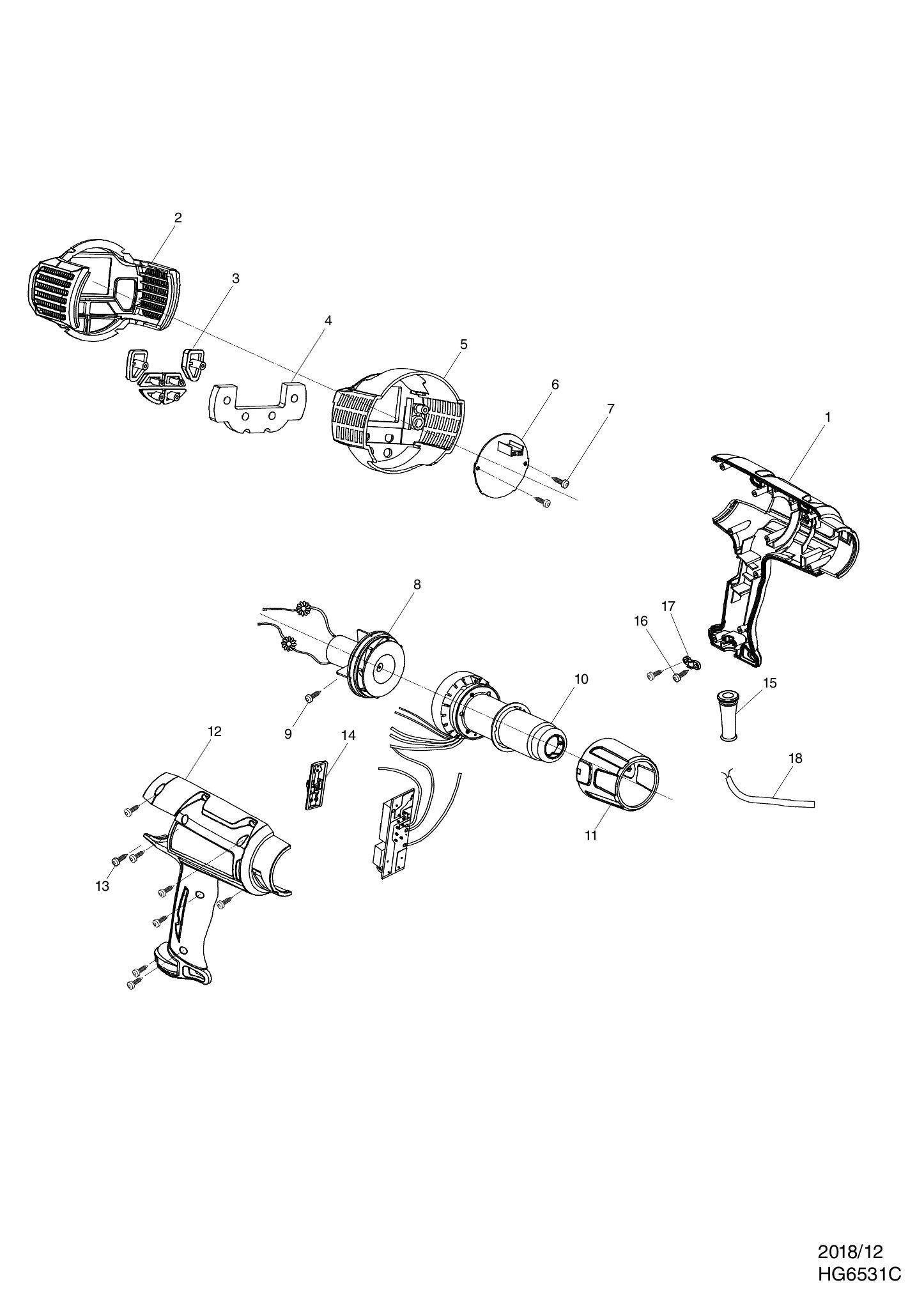 2
3
4
5
6
7
1
8
17
16
10
15
9
12
14
18
11
13

2018/12
HG6531C