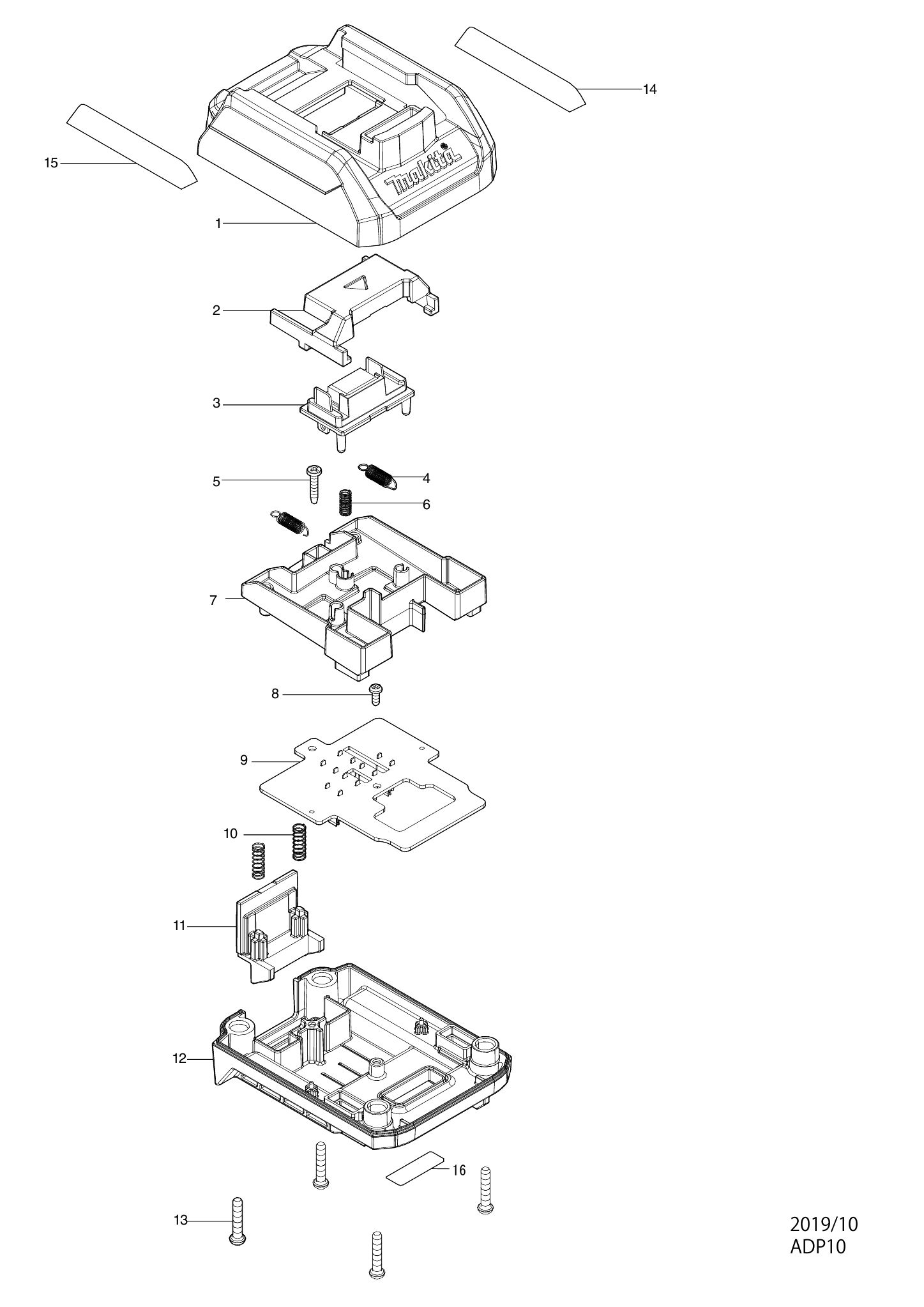 14

15

makita

1

2

3

5

4

6

7

8

9

10

11

12

16

13

2019/10
ADP10