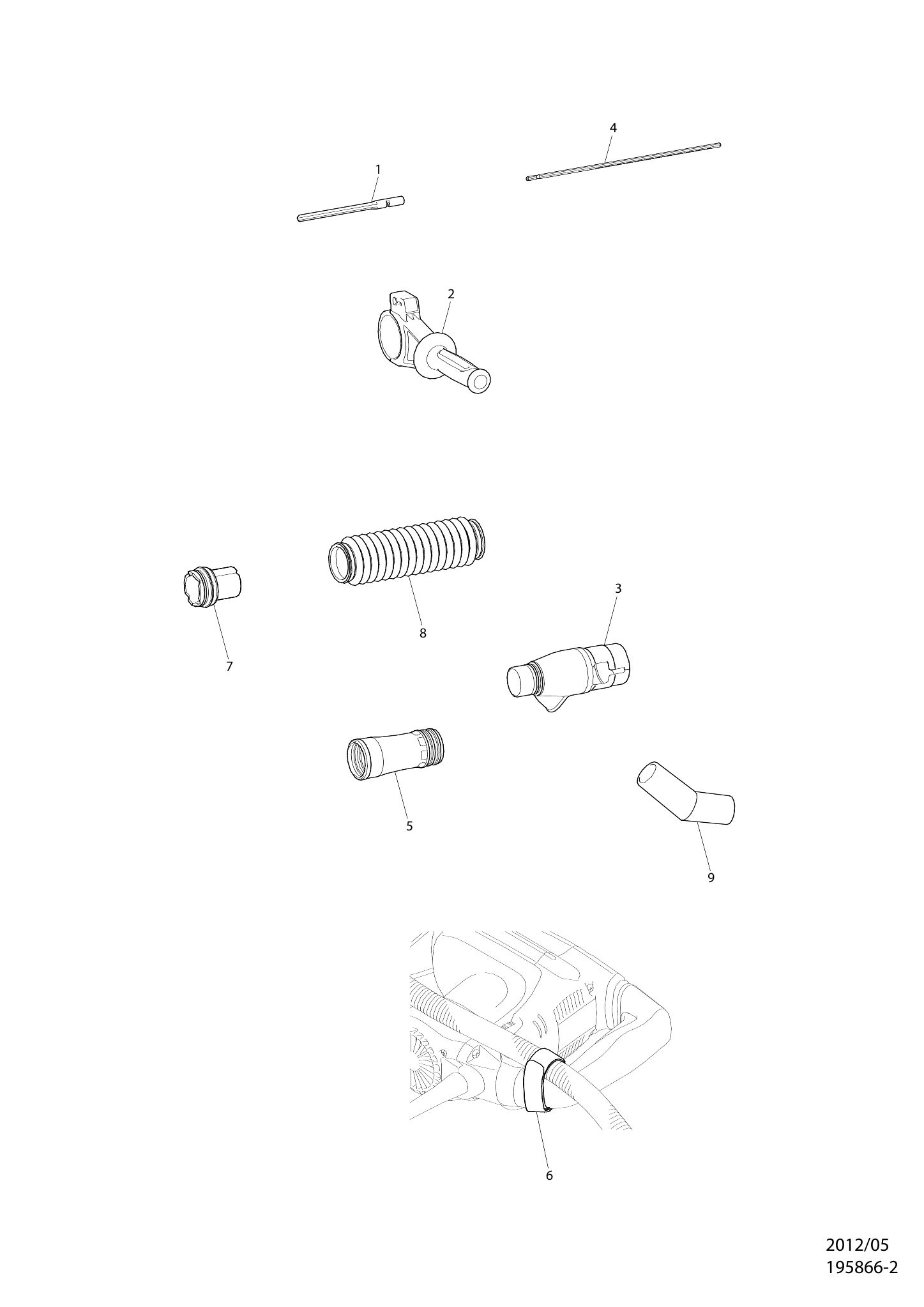 4

1

2

8

3

7

5

9

6

2012/05
195866-2