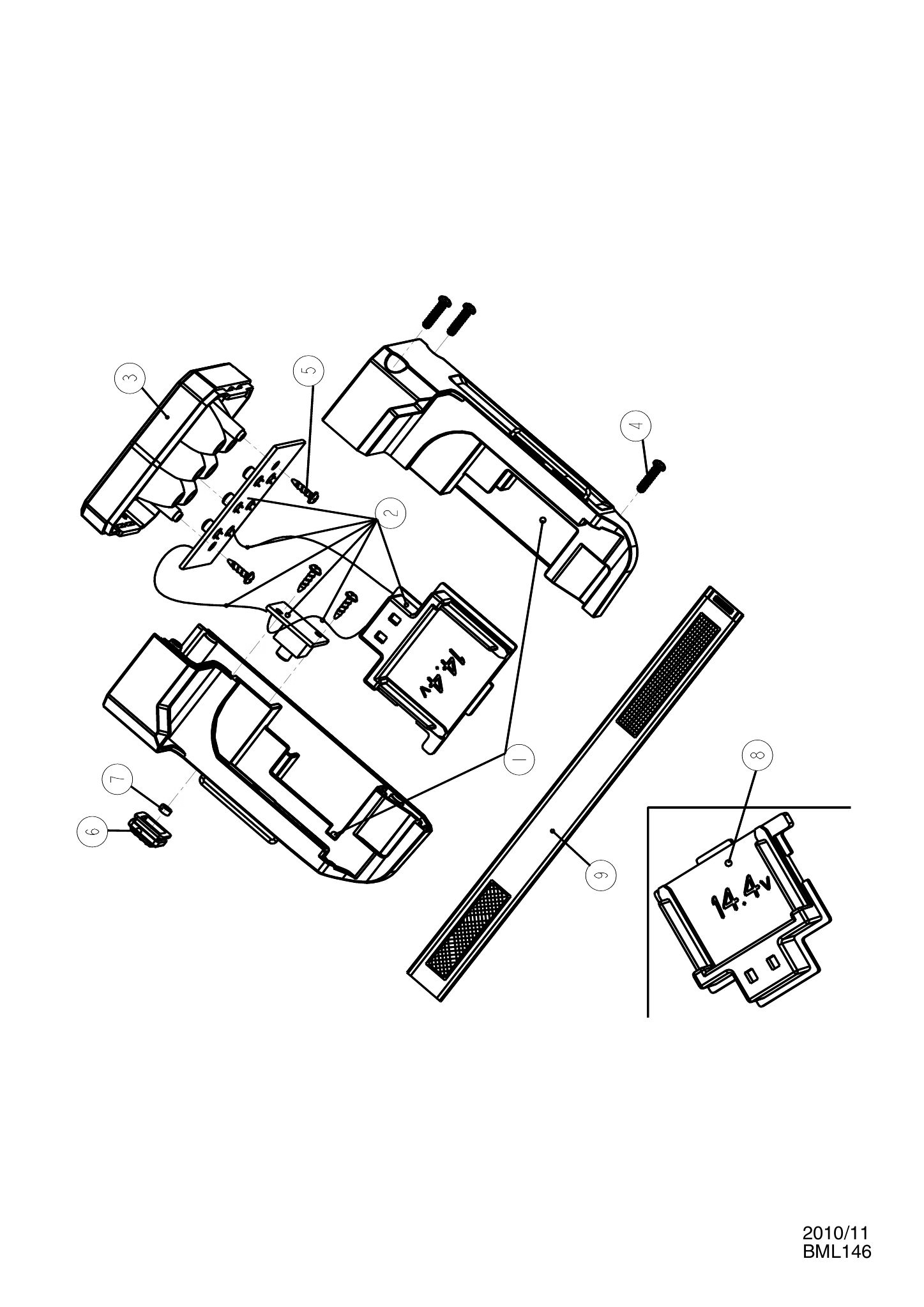 3
5
4
2
14.4v
1
7
6
9
8
14.4v
2010/11
BML146