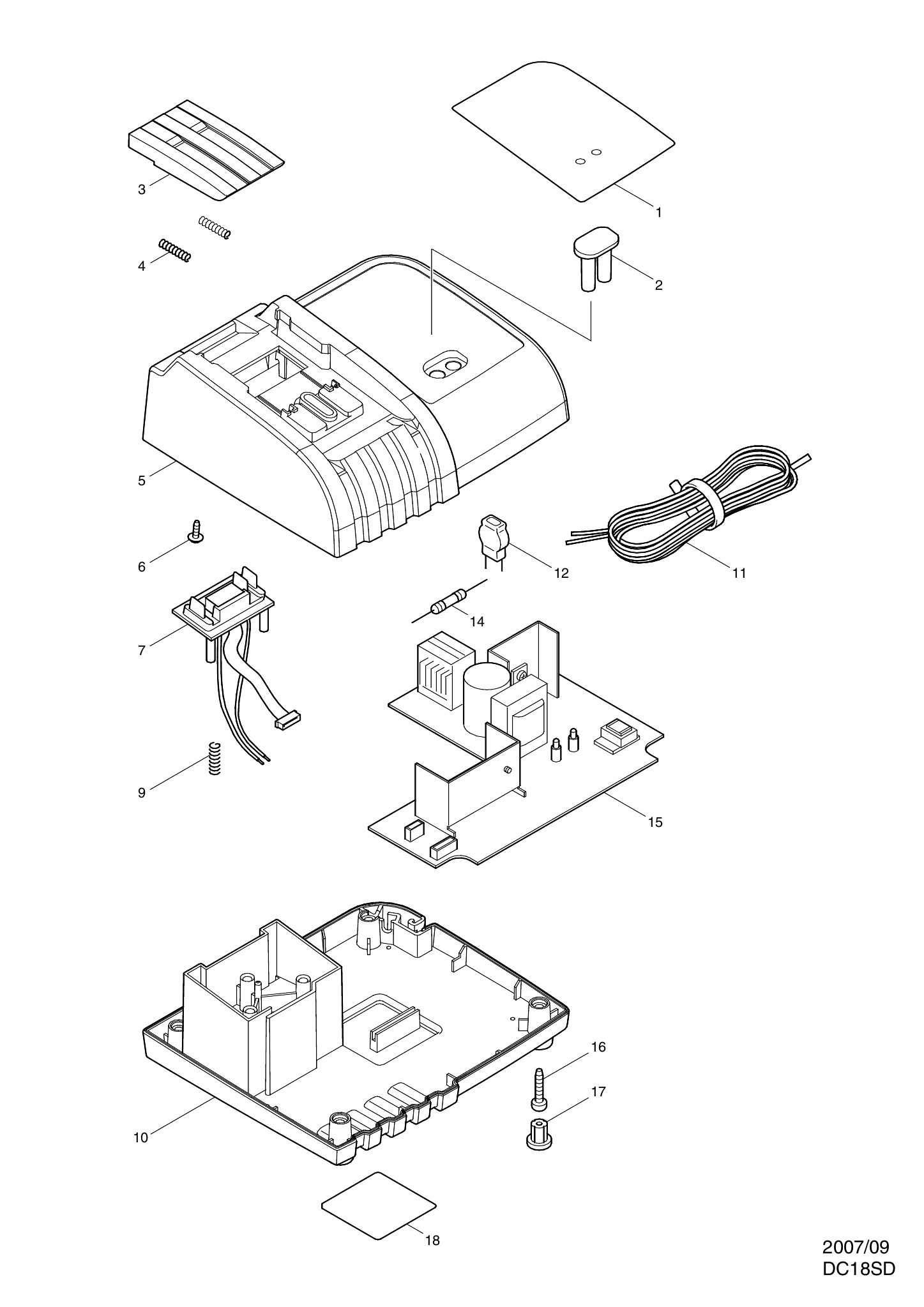 3
1
4
2
5
6
12
11
14
7
9
15
16
17
10
18

2007/09
DC18SD