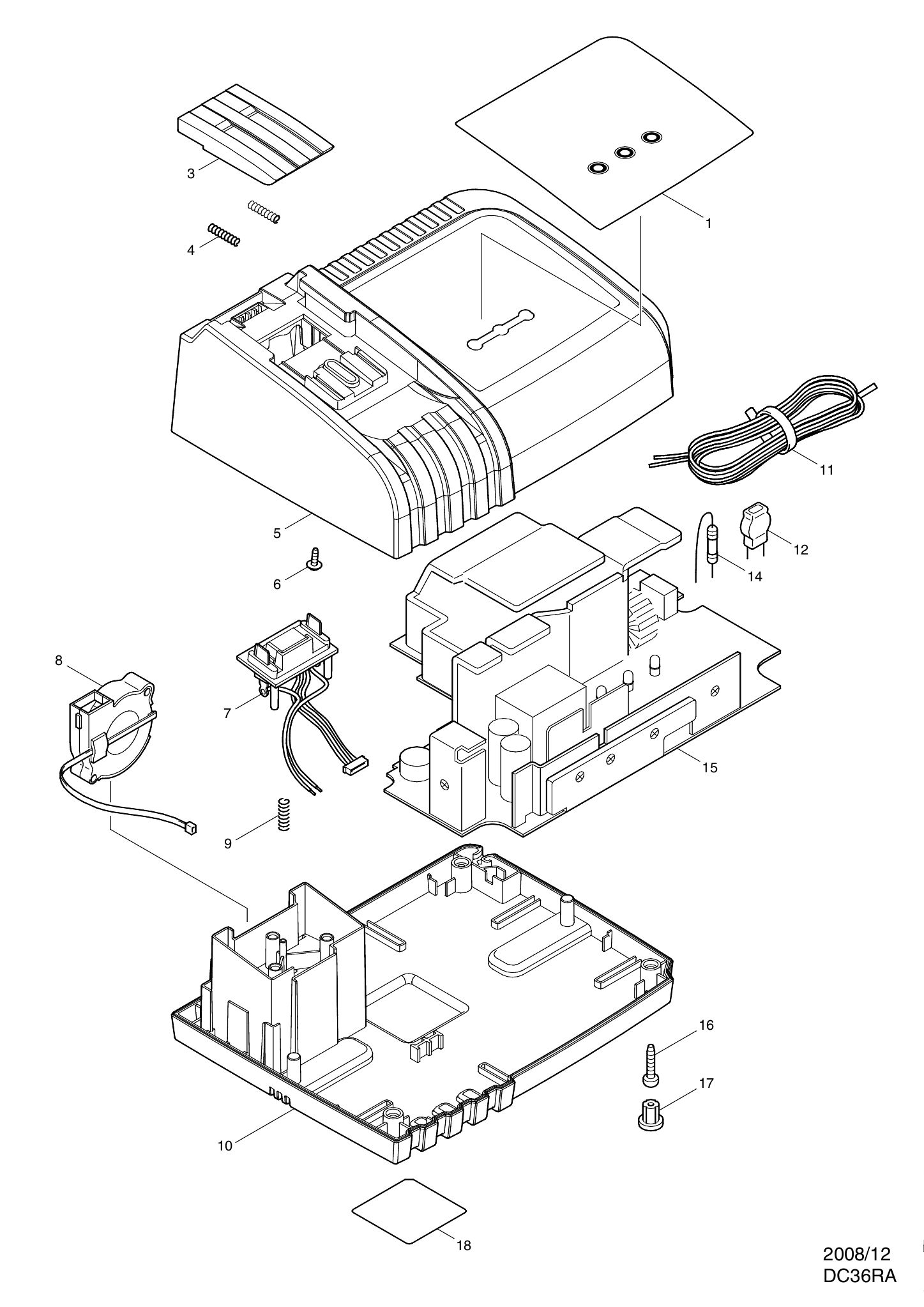 3
1
4
11
5
12
6
14
8
7
15
9
16
17
10
18
2008/12
DC36RA