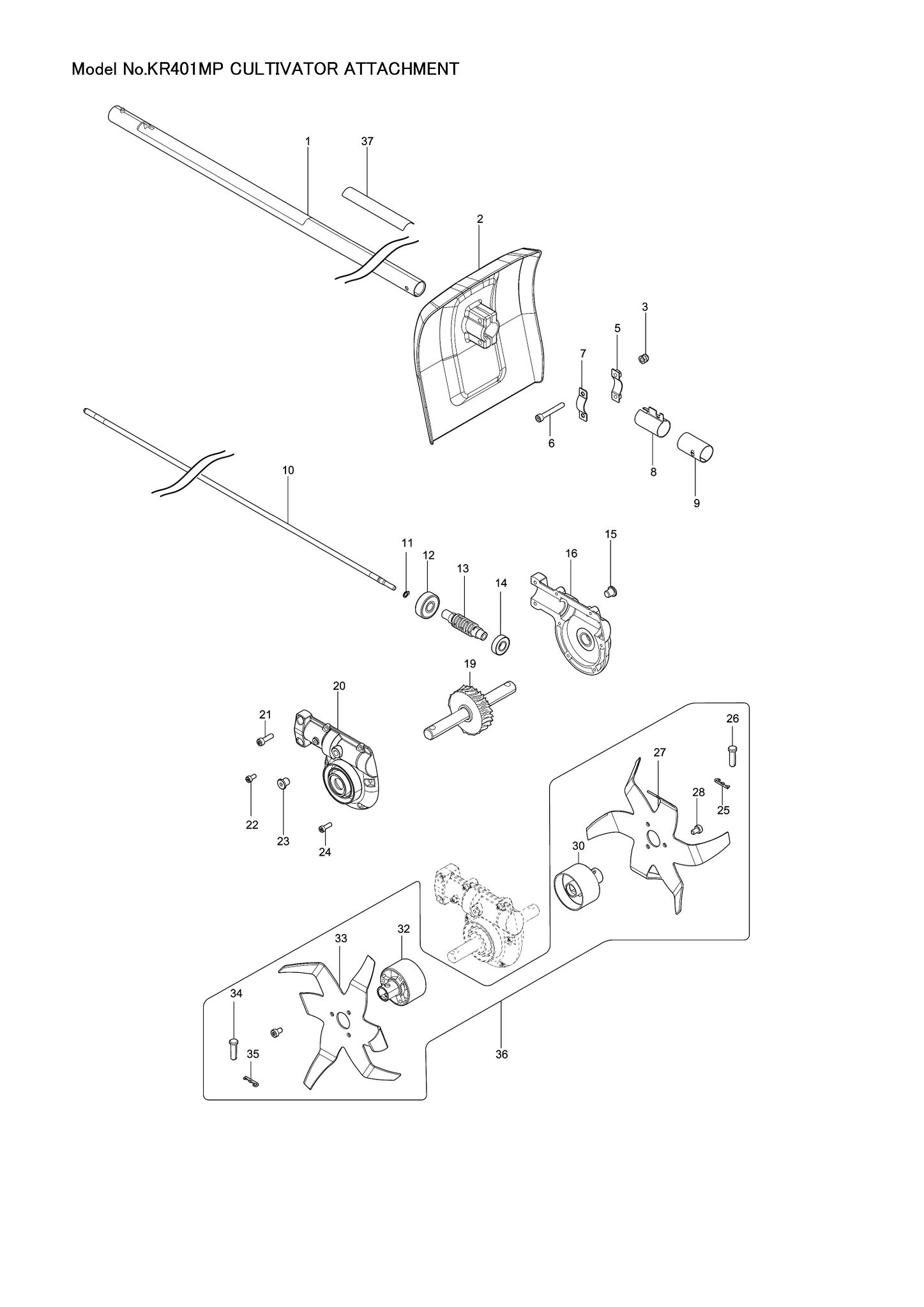 Model No.KR401MP CULTIVATOR ATTACHMENT

1
37
2
3
5
7
6
8
9
10
11
12
13
14
15
16
19
20
21
22
23
24
26
27
28
25
30
33
32
34
35
36