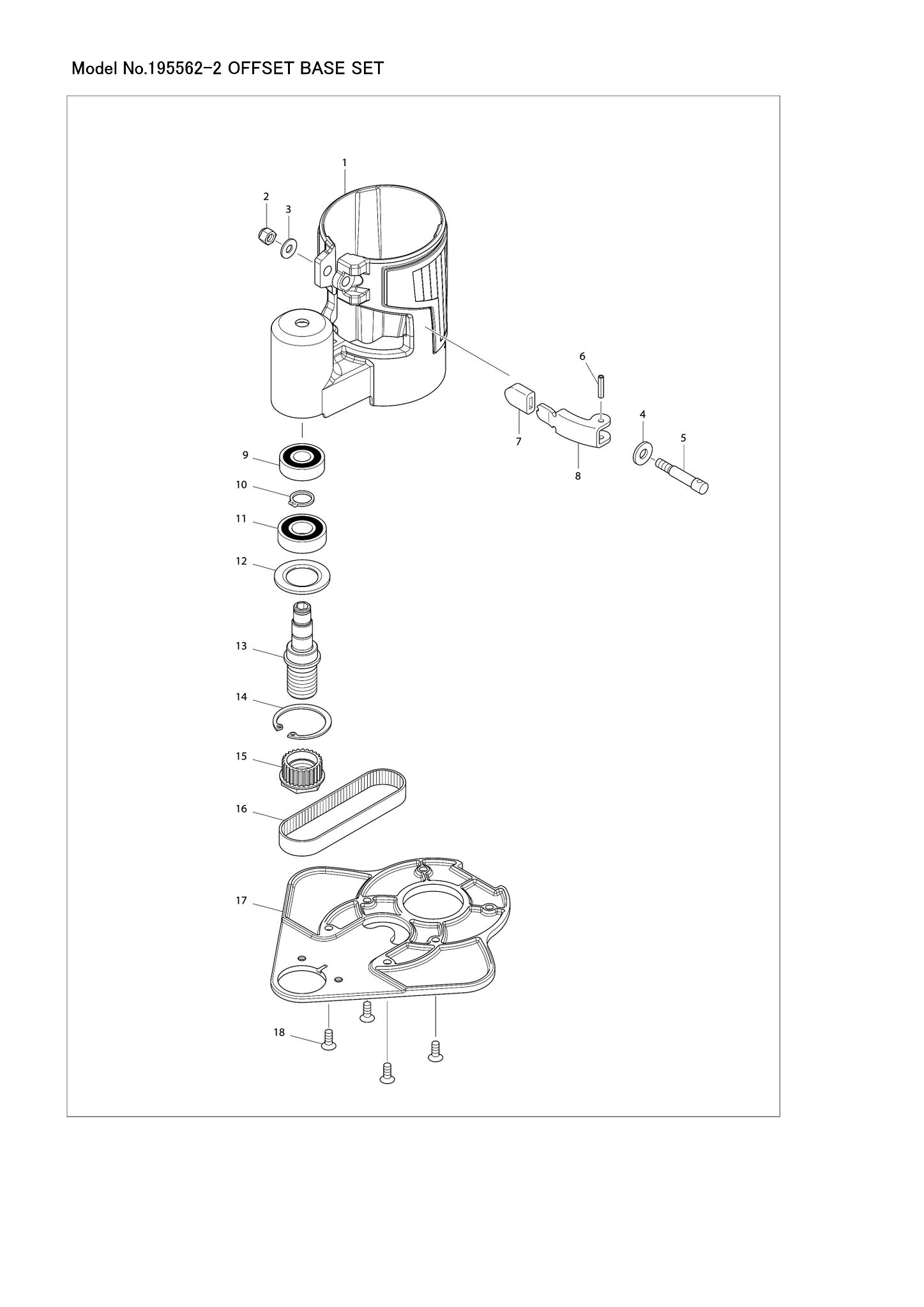 Model No.195562-2 OFFSET BASE SET

1
2
3
6
4
5
7
8
9
10
11
12
13
14
15
16
17
18